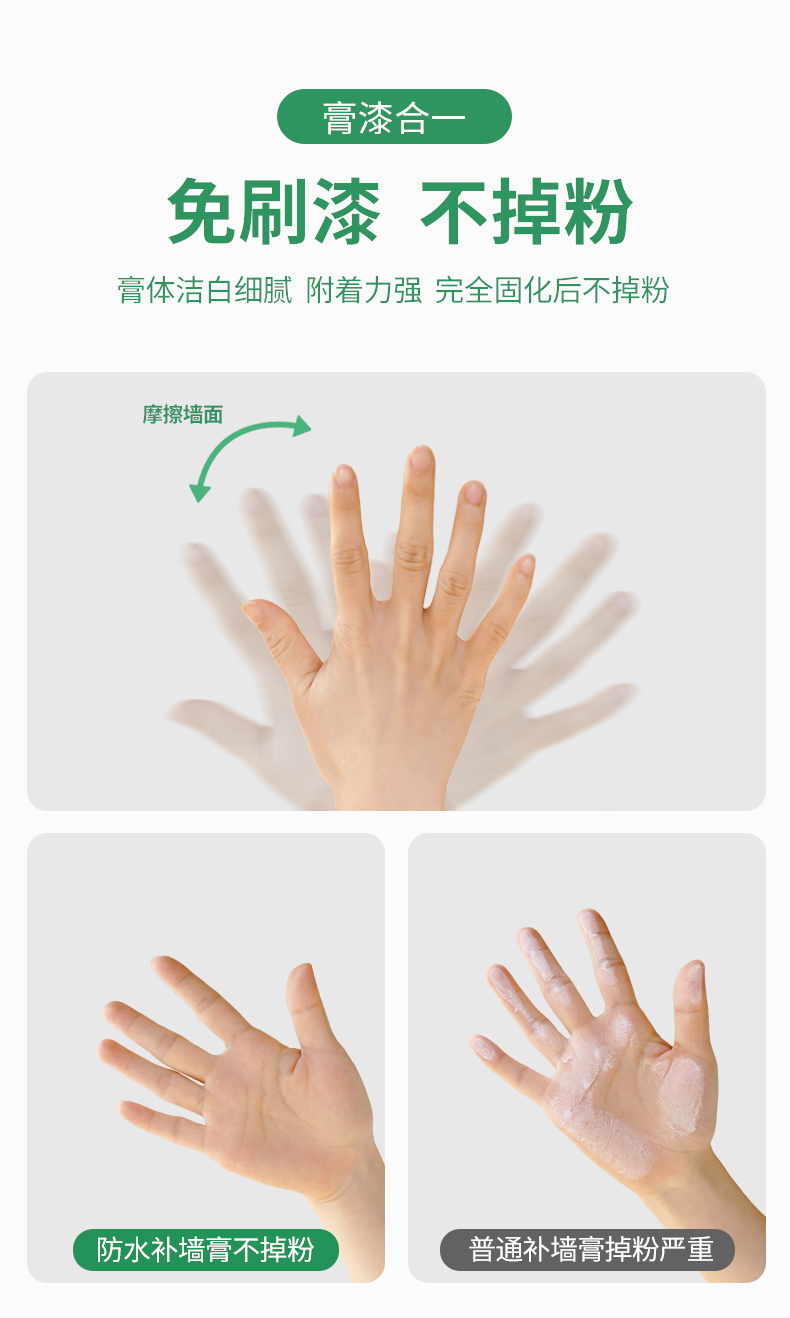 膏漆合一

免刷漆 不掉粉

膏体洁白细腻 附着力强 完全固化后不掉粉

摩擦墙面

防水补墙膏不掉粉

普通补墙膏掉粉严重